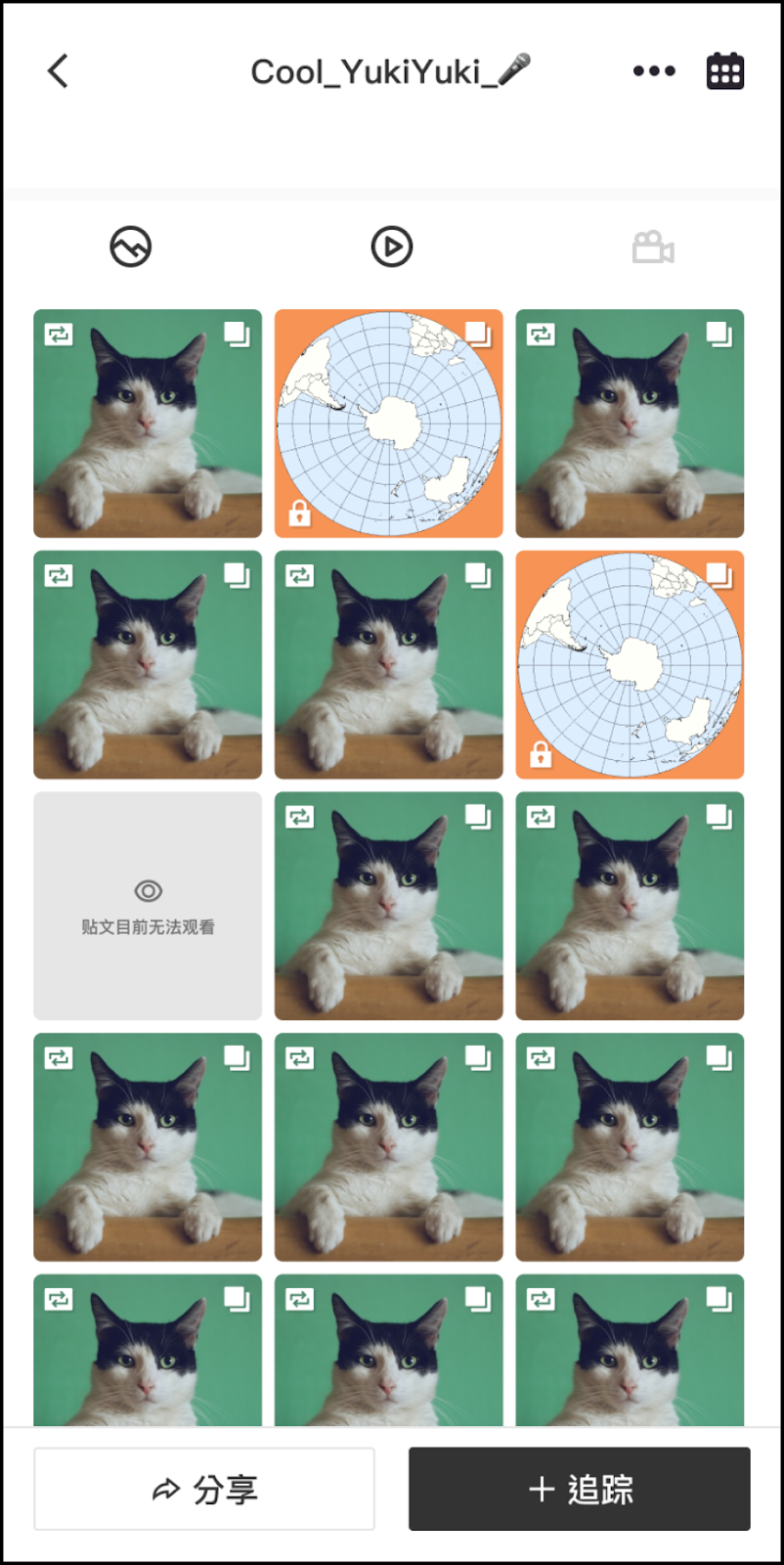 Cool_YukiYuki_🎤

贴文目前无法观看

分享

+ 追踪